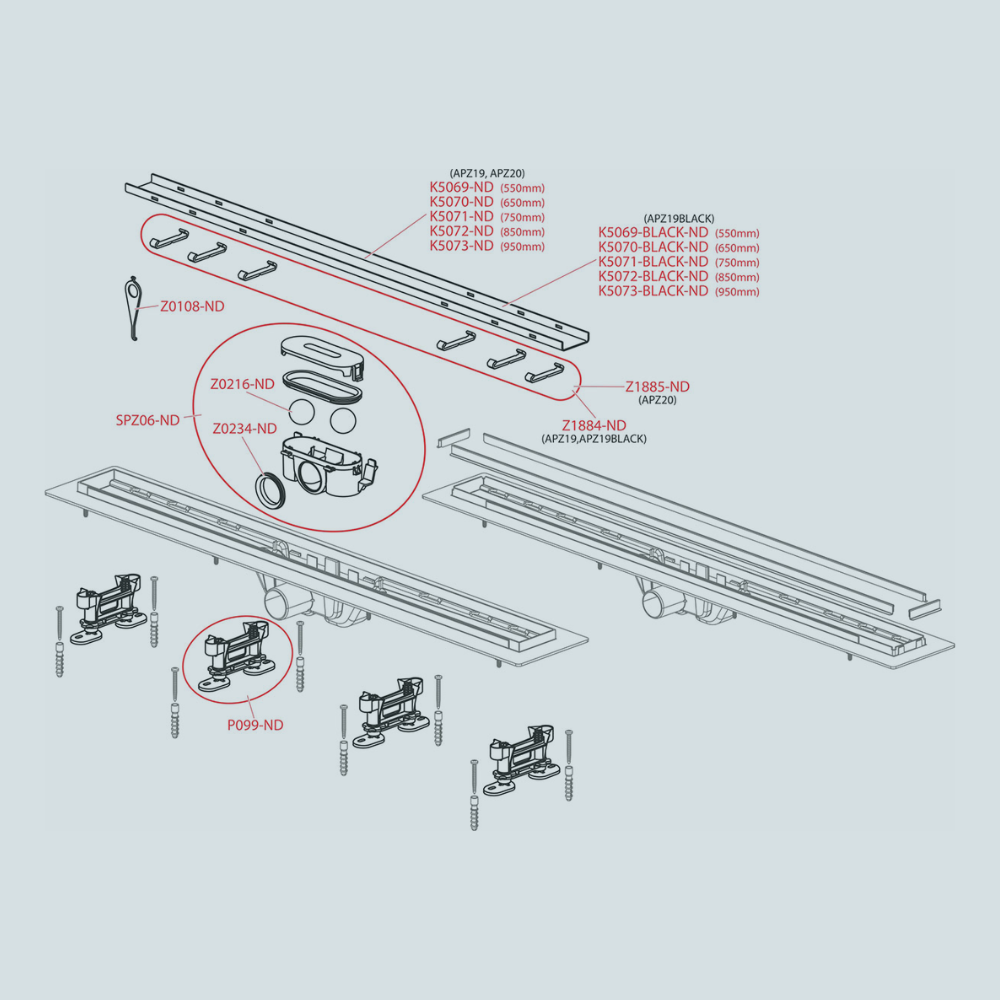 (APZ19, APZ20)
K5069-ND (550mm)
K5070-ND (650mm)
K5071-ND (750mm)
K5072-ND (850mm)
K5073-ND (950mm)

(APZ19BLACK)
K5069-BLACK-ND (550mm)
K5070-BLACK-ND (650mm)
K5071-BLACK-ND (750mm)
K5072-BLACK-ND (850mm)
K5073-BLACK-ND (950mm)

Z0108-ND

Z0216-ND

SPZ06-ND

Z0234-ND

Z1885-ND
(APZ20)

Z1884-ND
(APZ19,APZ19BLACK)

P099-ND